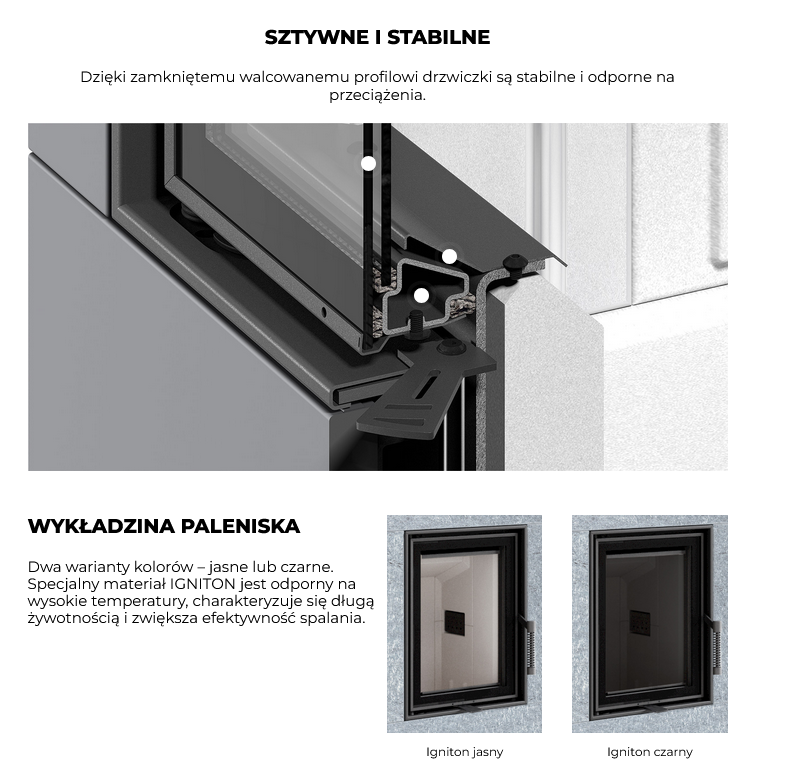 SZTYWNE I STABILNE

Dzięki zamkniętemu walcowanemu profilowi drzwiczki są stabilne i odporne na przeciążenia.

WYKŁADZINA PALENISKA

Dwa warianty kolorów – jasne lub czarne. Specjalny materiał IGNITON jest odporny na wysokie temperatury, charakteryzuje się długą żywotnością i zwiększa efektywność spalania.

Igniton jasny

Igniton czarny